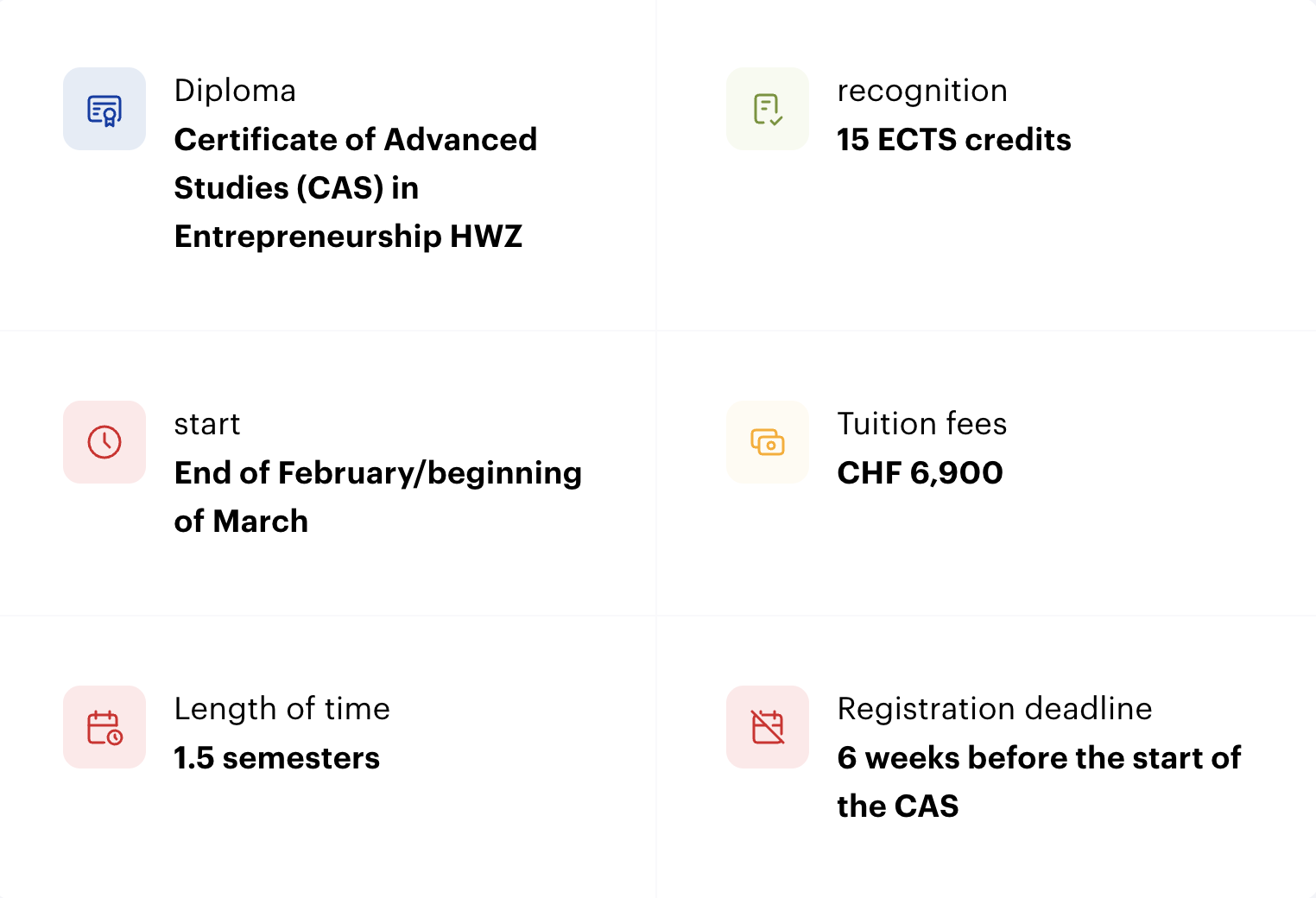 Diploma
Certificate of Advanced Studies (CAS) in Entrepreneurship HWZ

recognition
15 ECTS credits

start
End of February/beginning of March

Tuition fees
CHF 6,900

Length of time
1.5 semesters

Registration deadline
6 weeks before the start of the CAS